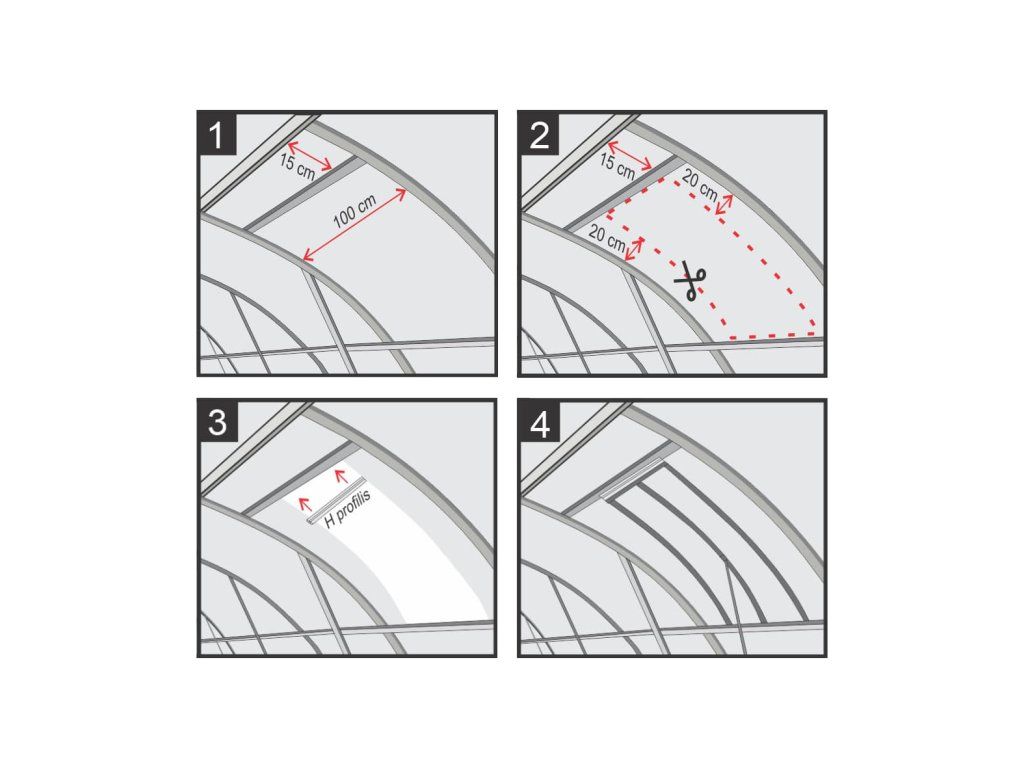 1

15 cm

100 cm

2

15 cm

20 cm

20 cm

3

H profilis

4